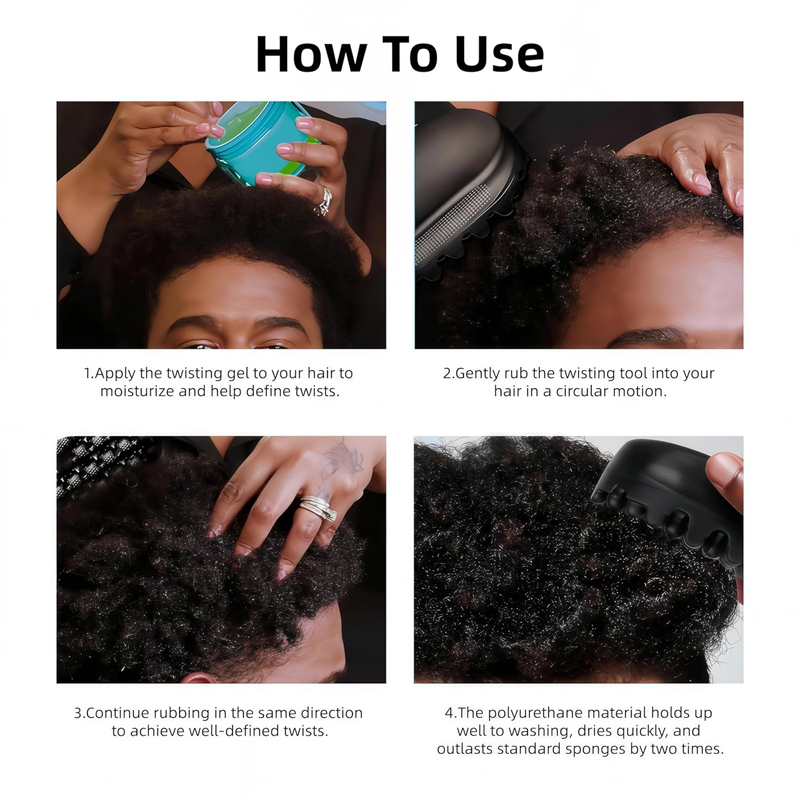 How To Use

1.Apply the twisting gel to your hair to moisturize and help define twists.

2.Gently rub the twisting tool into your hair in a circular motion.

3.Continue rubbing in the same direction to achieve well-defined twists.

4.The polyurethane material holds up well to washing, dries quickly, and outlasts standard sponges by two times.